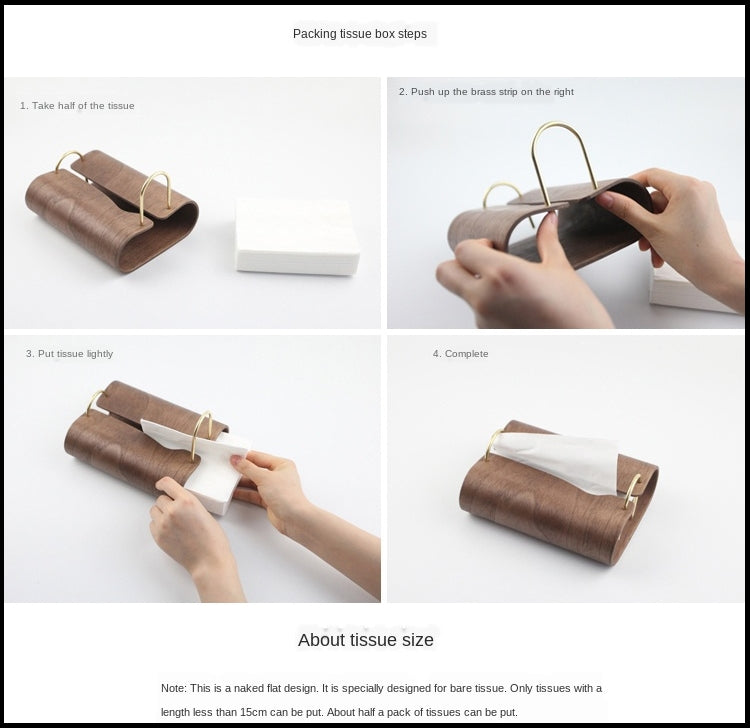 Packing tissue box steps

1. Take half of the tissue

2. Push up the brass strip on the right

3. Put tissue lightly

4. Complete

About tissue size

Note: This is a naked flat design. It is specially designed for bare tissue. Only tissues with a length less than 15cm can be put. About half a pack of tissues can be put.